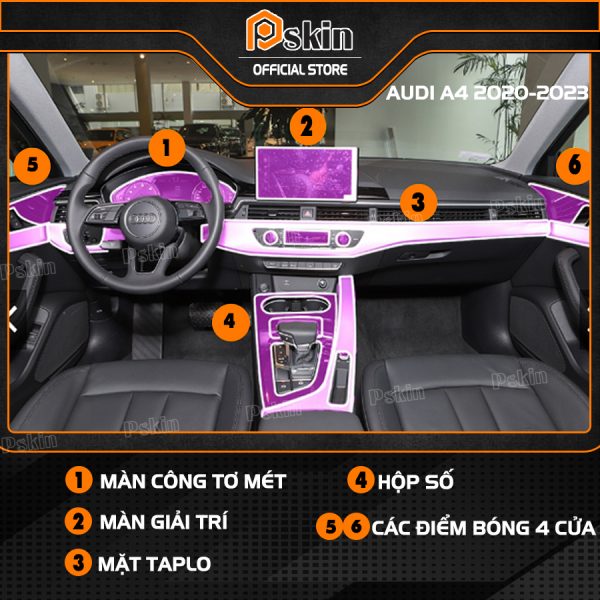 Pskin
OFFICIAL STORE

AUDI A4 2020-2023

1 2 3 4 5 6

Pskin Pskin Pskin Pskin Pskin Pskin Pskin

1 MÀN CÔNG TƠ MÉT
2 MÀN GIẢI TRÍ
3 MẶT TAPLO
4 HỘP SỐ
5 6 CÁC ĐIỂM BÓNG 4 CỬA